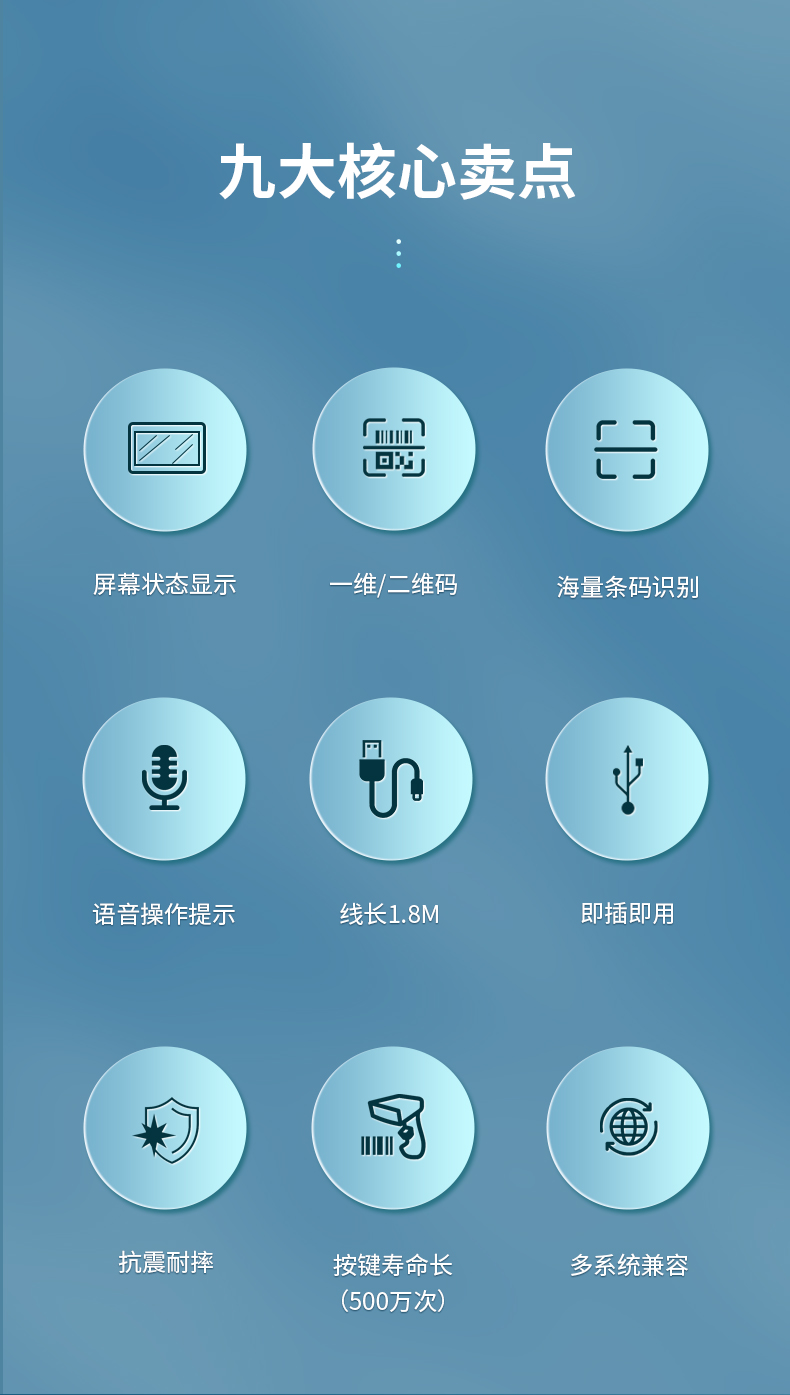 九大核心卖点

屏幕状态显示

一维/二维码

海量条码识别

语音操作提示

线长1.8M

即插即用

抗震耐摔

按键寿命长
(500万次)

多系统兼容